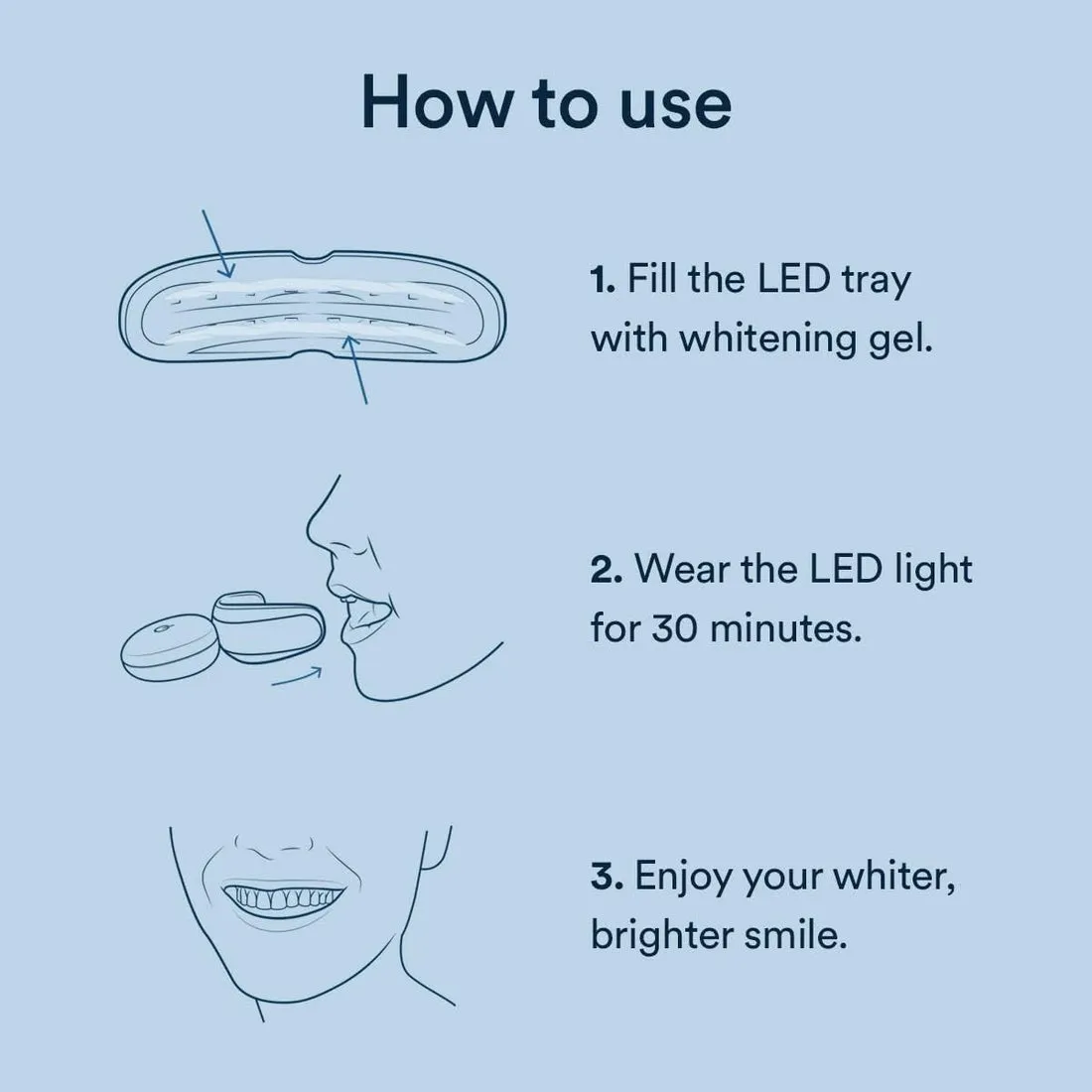 How to use

1. Fill the LED tray with whitening gel.

2. Wear the LED light for 30 minutes.

3. Enjoy your whiter, brighter smile.